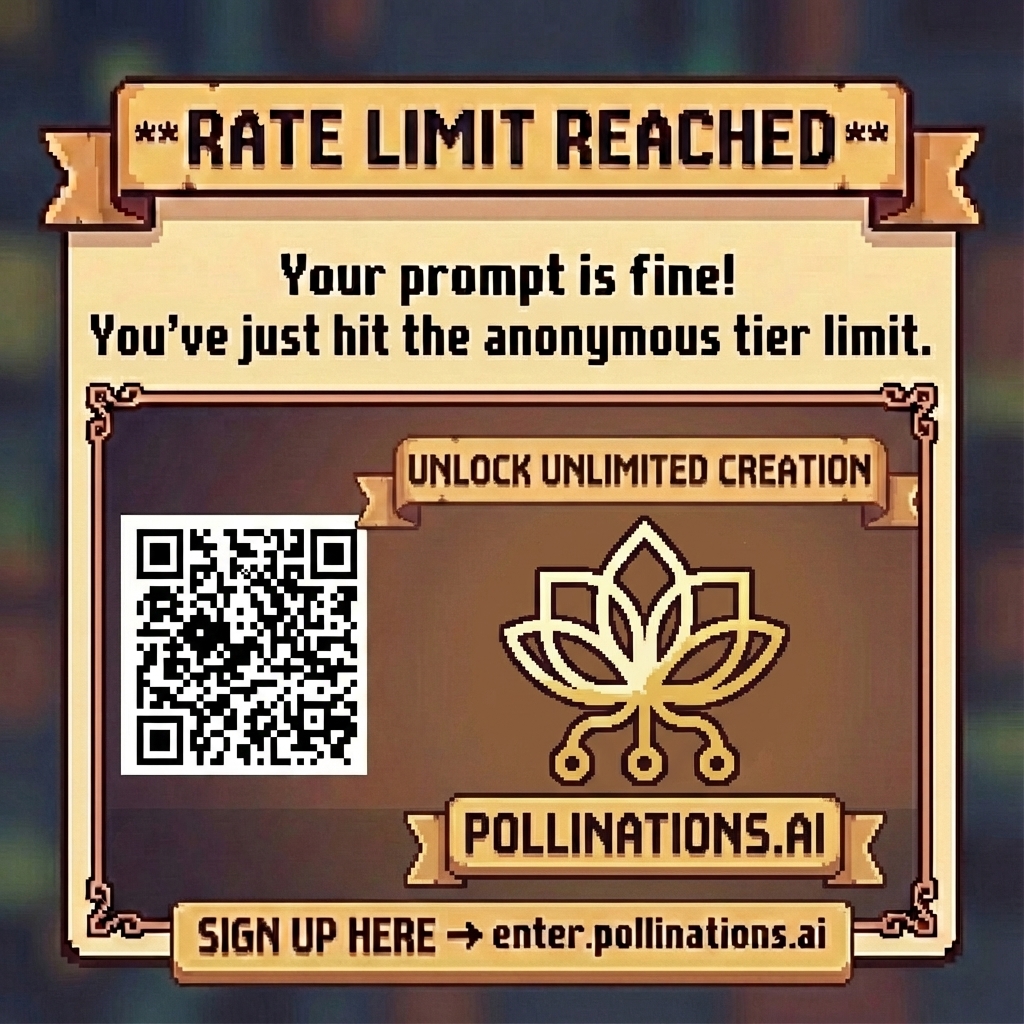 **RATE LIMIT REACHED**

Your prompt is fine!
You've just hit the anonymous tier limit.

UNLOCK UNLIMITED CREATION

POLLINATIONS.AI

SIGN UP HERE → enter.pollinations.ai