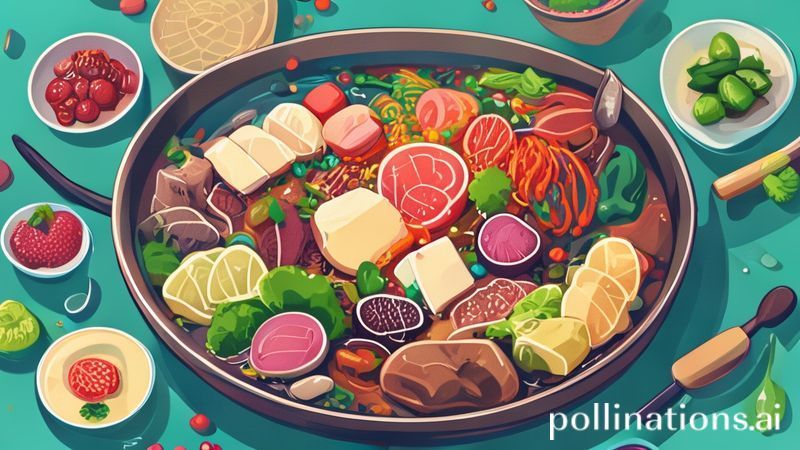 pollinations.ai