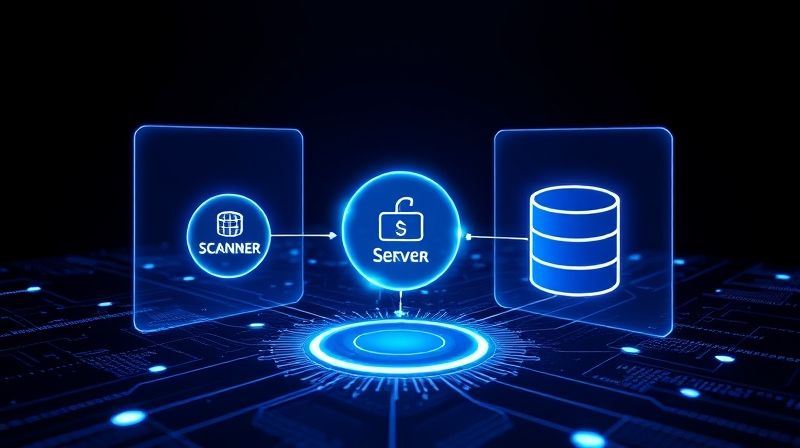 SCANNER

$
Server