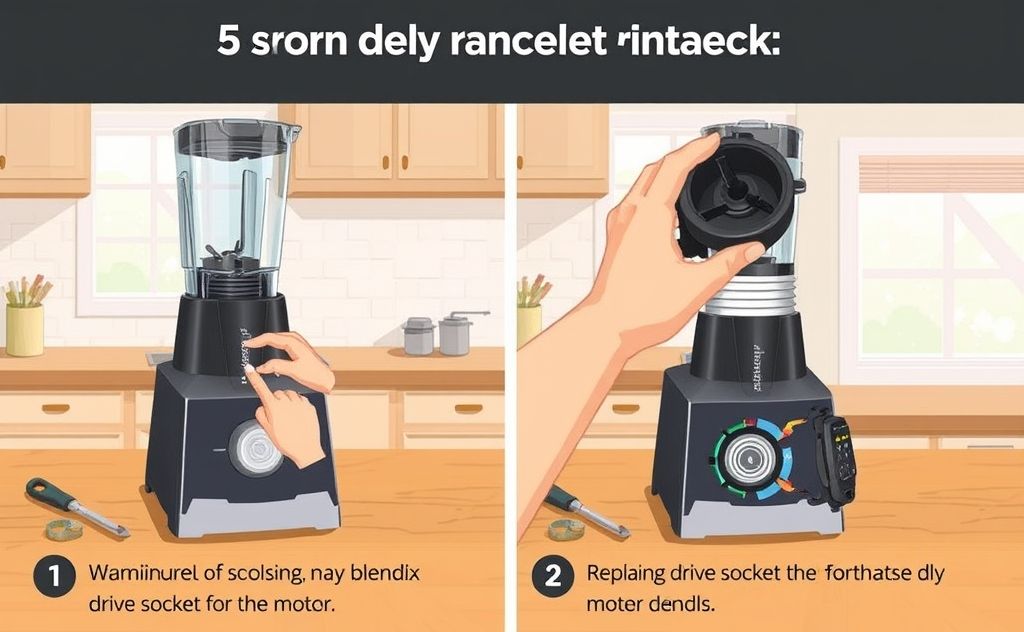 5 srorn dely rancelet rintaeck:

1 Wamiinurel of scolsing, nay blendix drive socket for the motor.

2 Replaing drive socket the forthatse dly moter dendls.