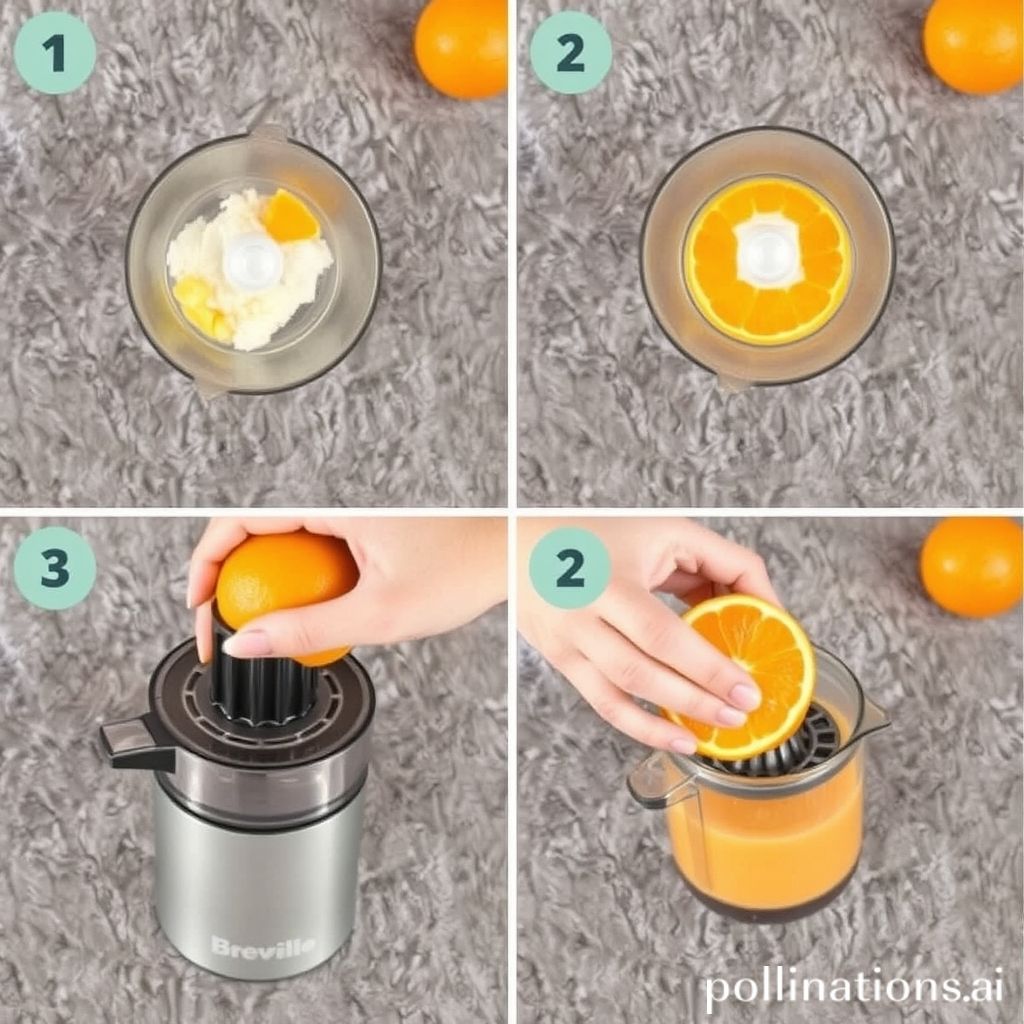 1

2

3

Breville

2

pollinations.ai