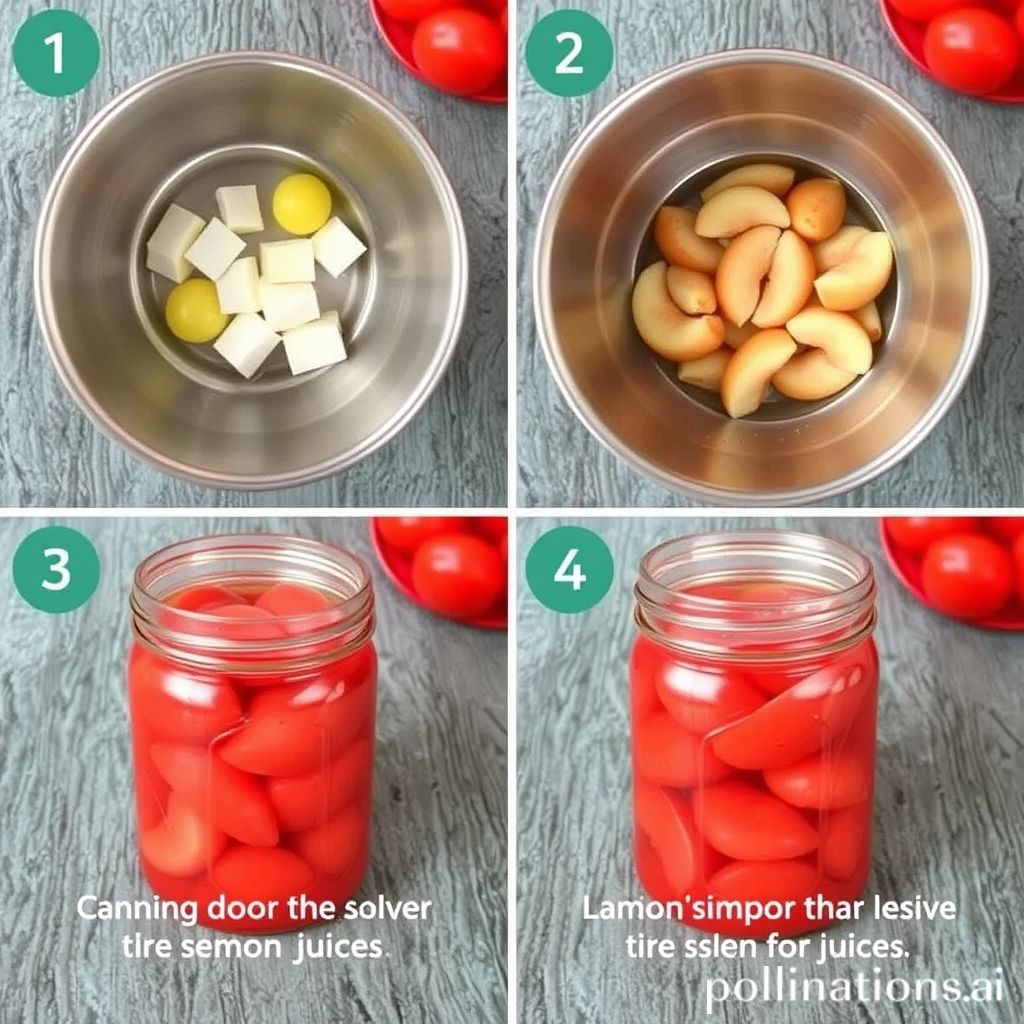 1

2

3

Canning door the solver tire semon juices

4

Lamon'simpor thar lesive tire sslen for juices.

pollinations.ai