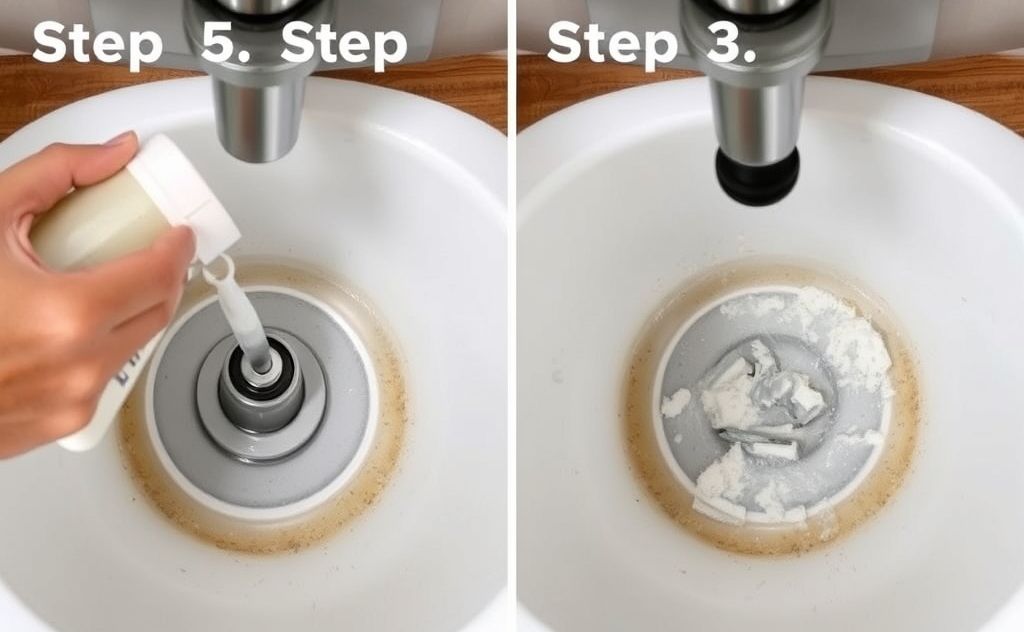 Step 5. Step

Step 3.