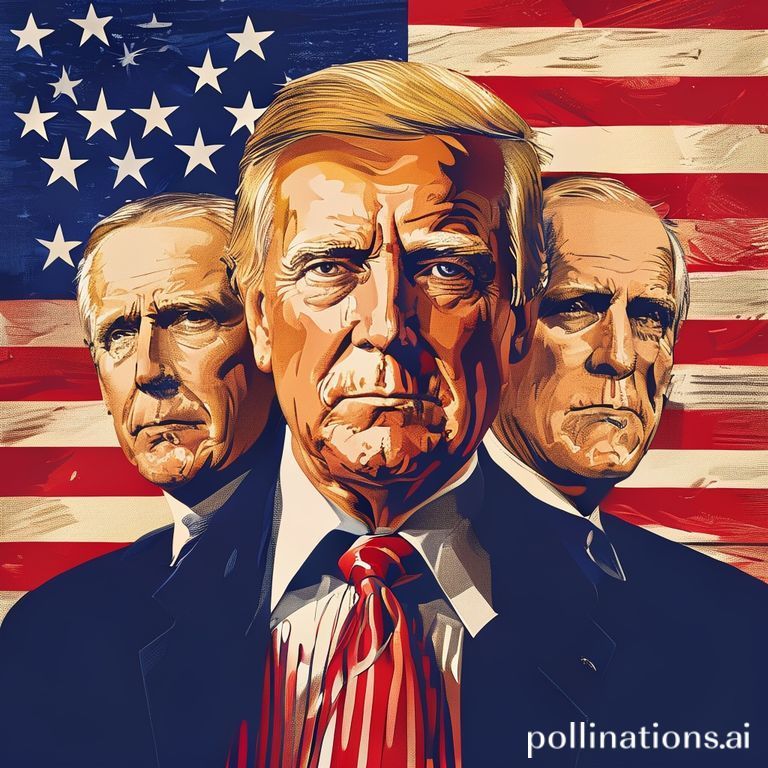 pollinations.ai