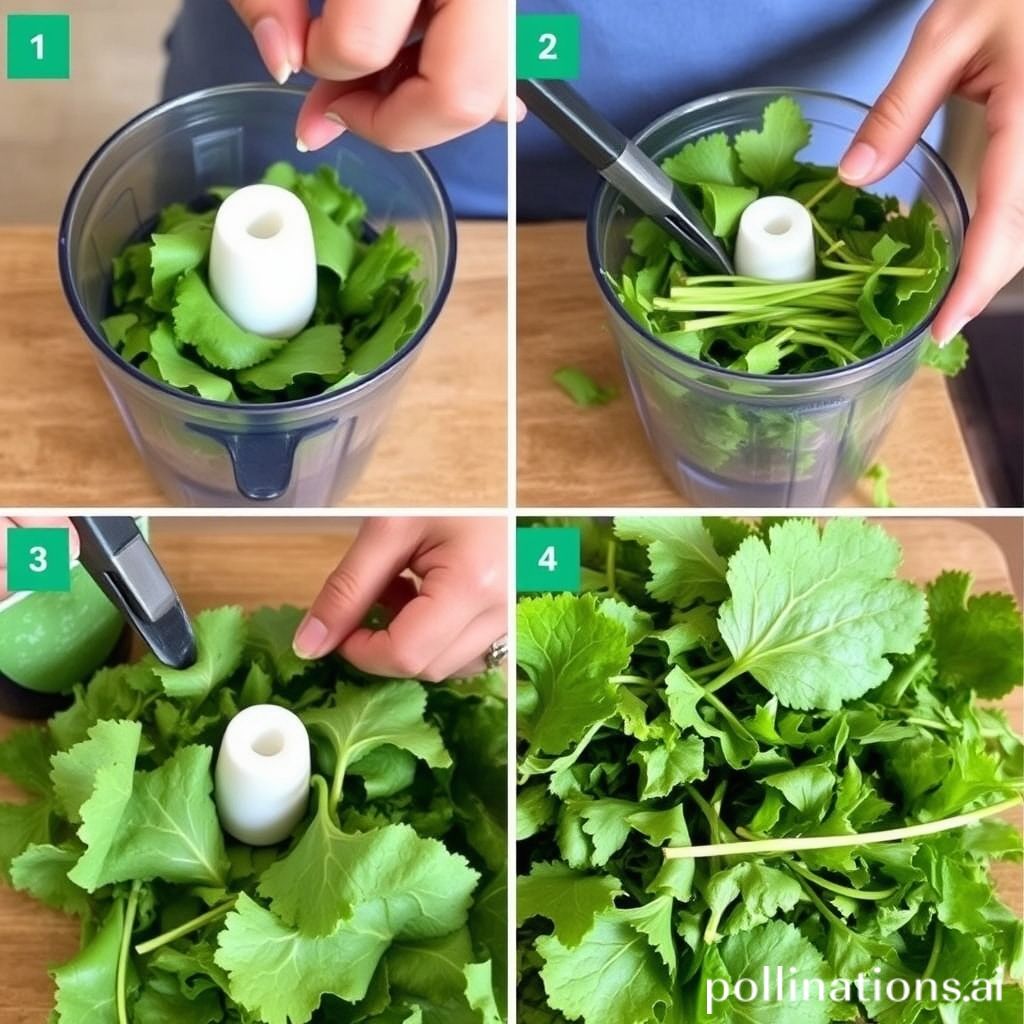 1

2

3

4

pollinations.ai