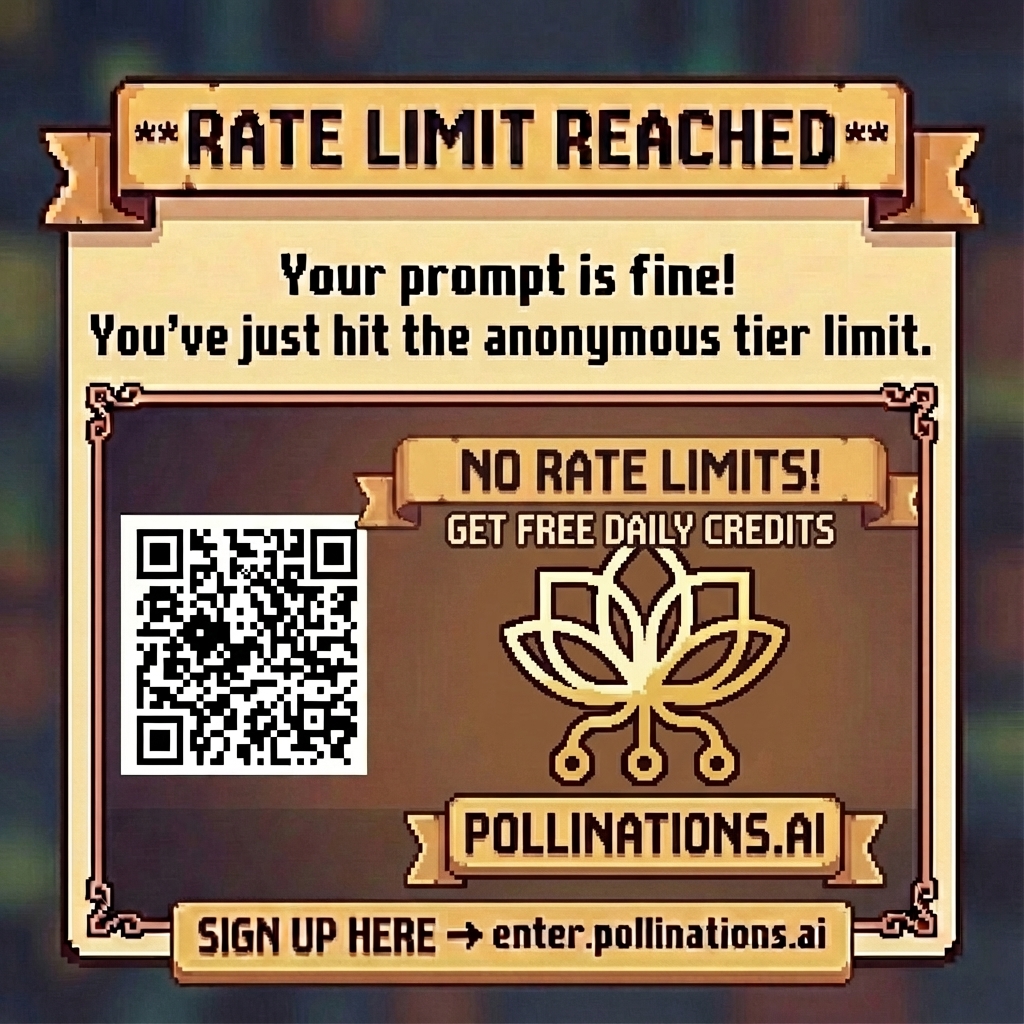 **RATE LIMIT REACHED**

Your prompt is fine!
You've just hit the anonymous tier limit.

NO RATE LIMITS!
GET FREE DAILY CREDITS

POLLINATIONS.AI

SIGN UP HERE → enter.pollinations.ai