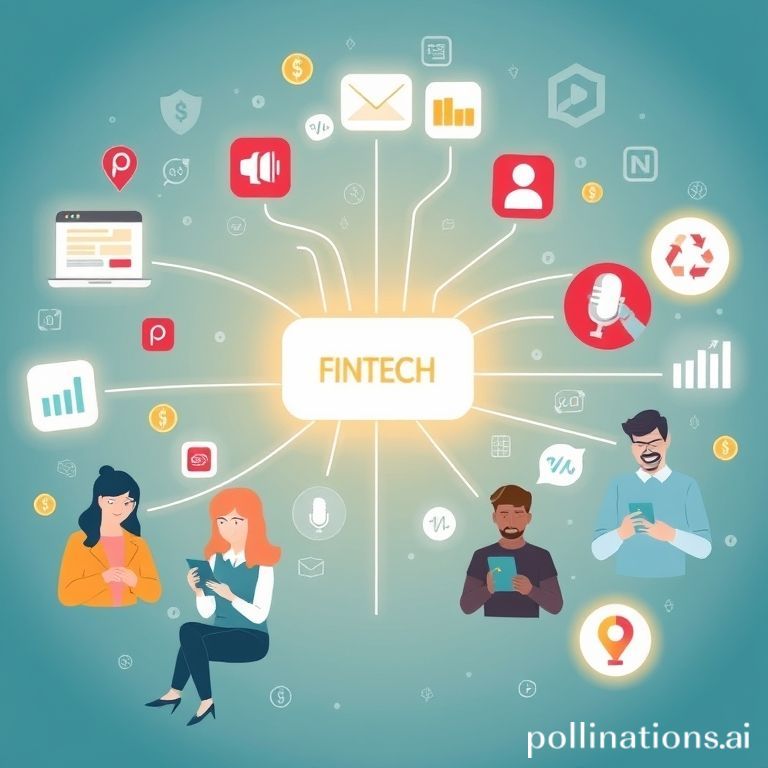 FINTECH

pollinations.ai