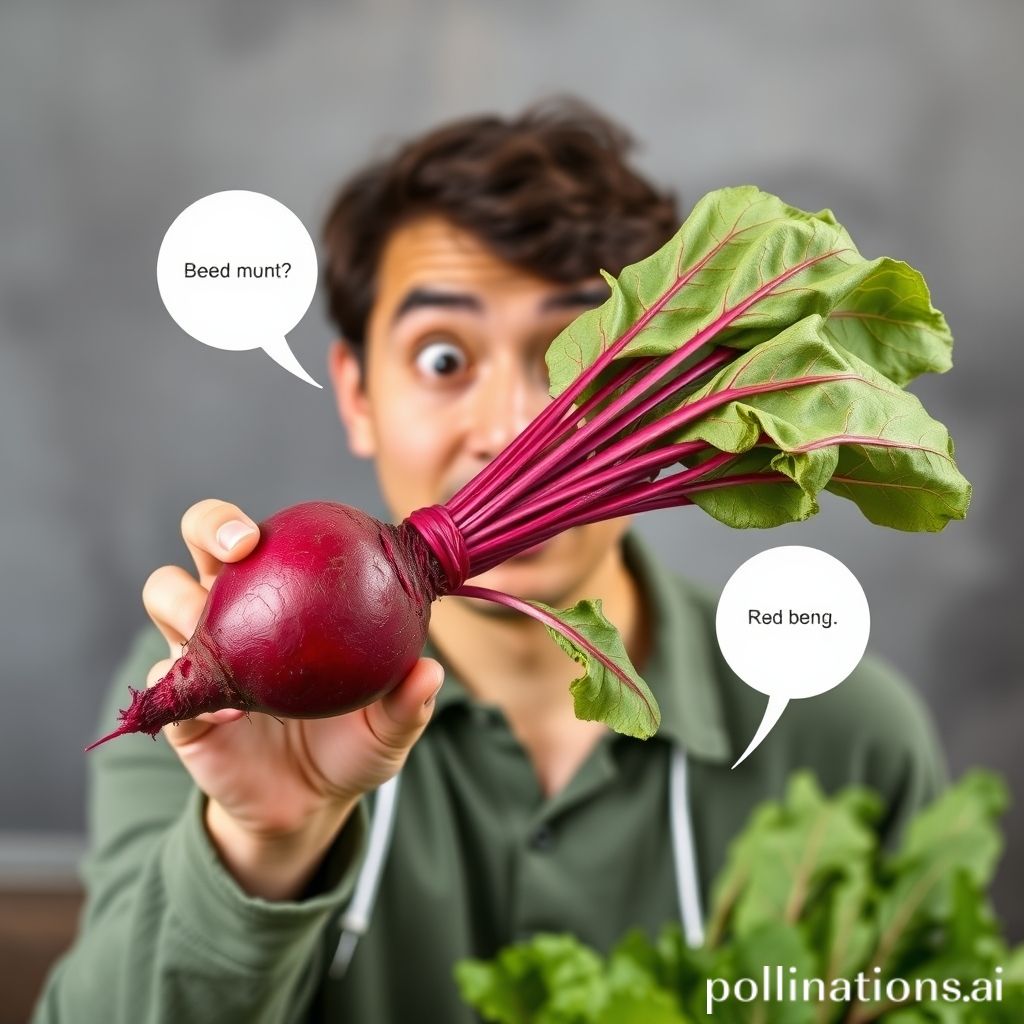 Beed munt?

Red beng.

pollinations.ai