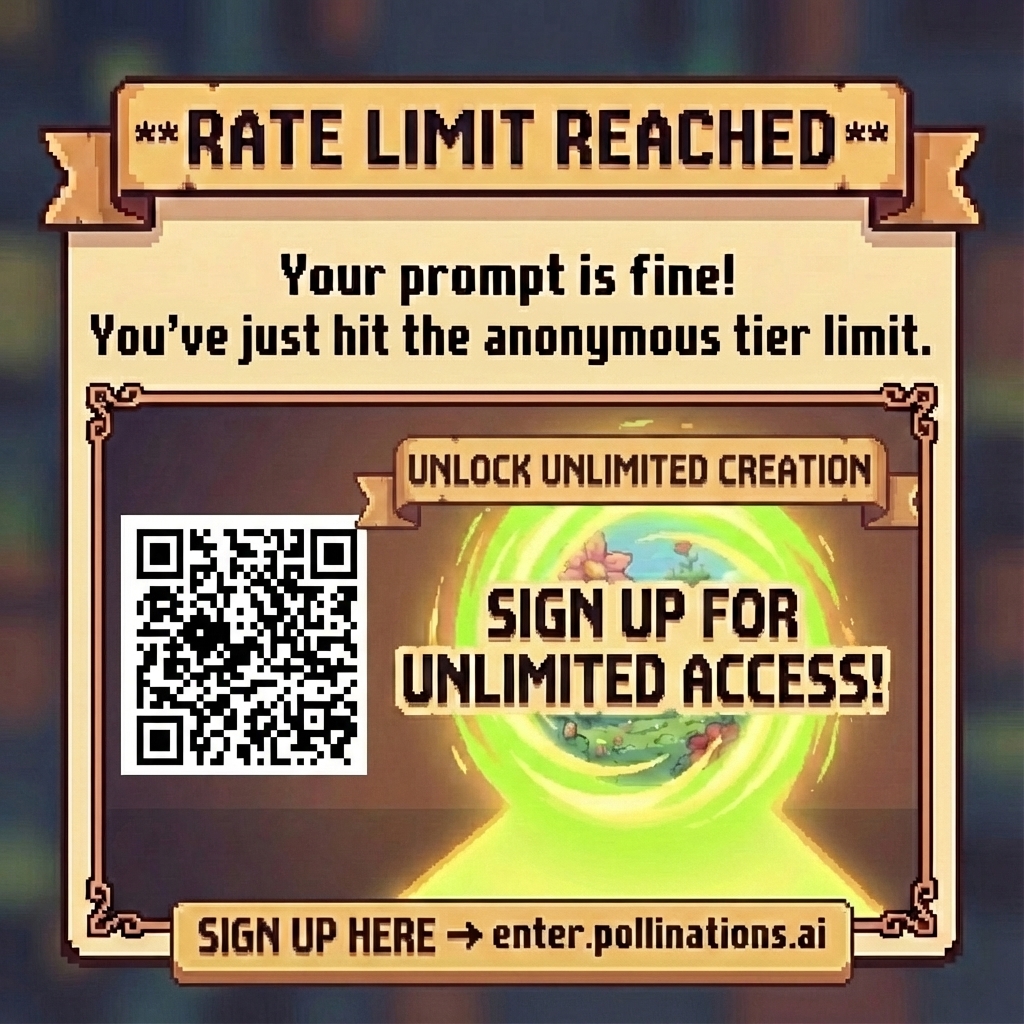 **RATE LIMIT REACHED**

Your prompt is fine!
You've just hit the anonymous tier limit.

UNLOCK UNLIMITED CREATION

SIGN UP FOR UNLIMITED ACCESS!

SIGN UP HERE → enter.pollinations.ai