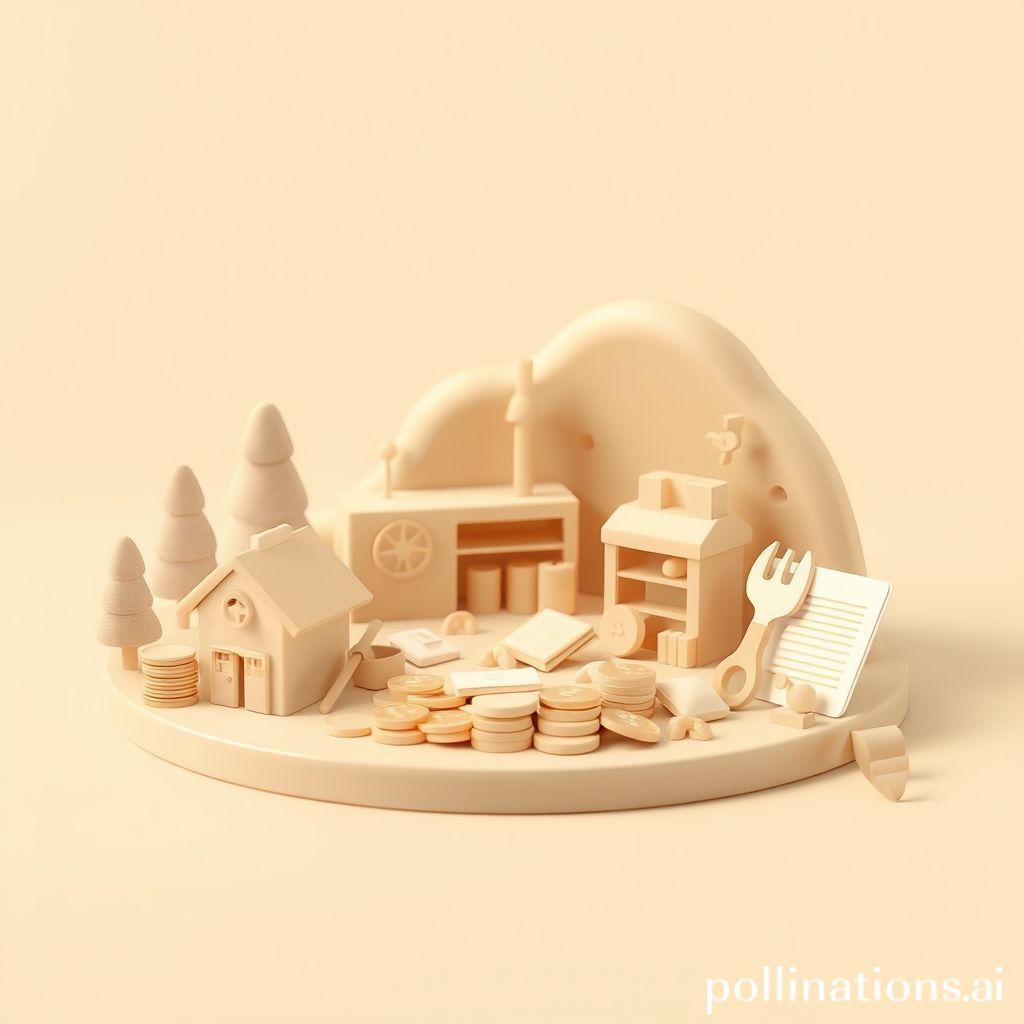 pollinations.ai