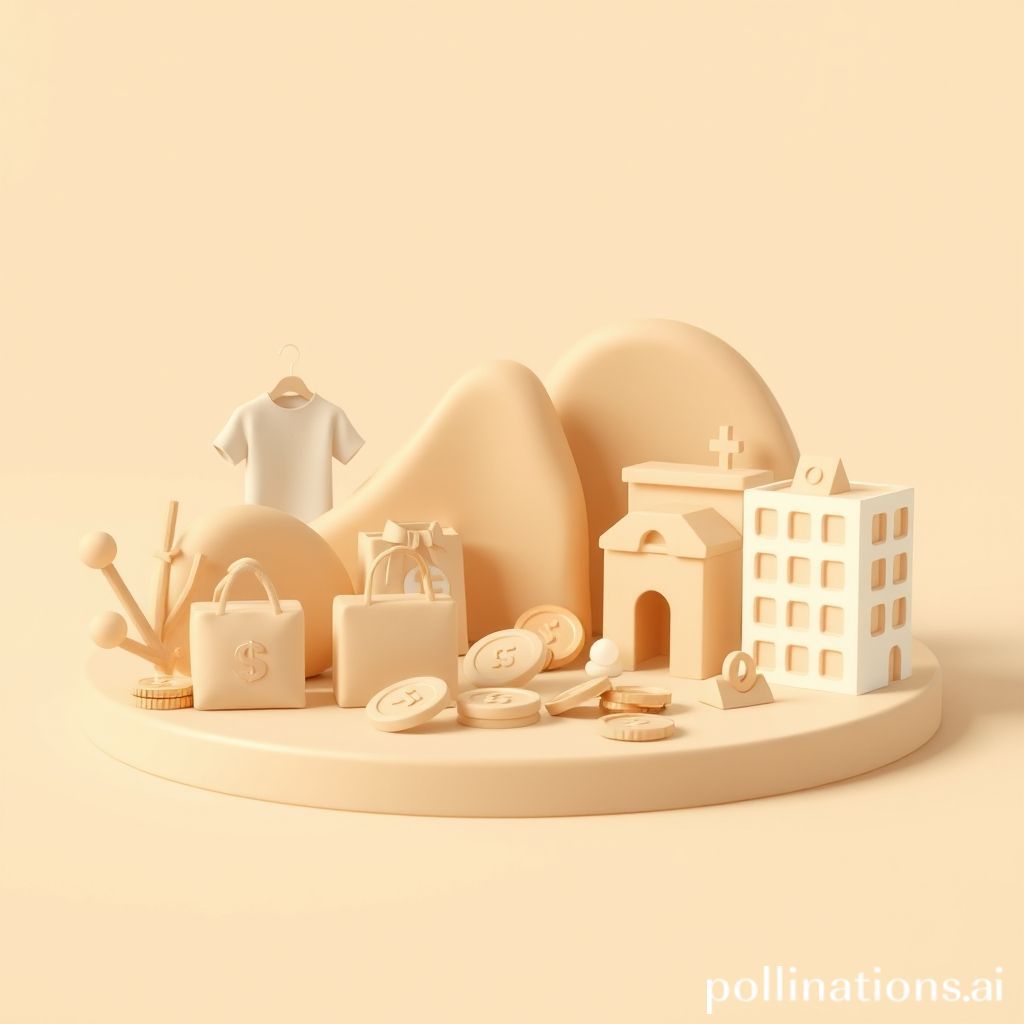 $

pollinations.ai