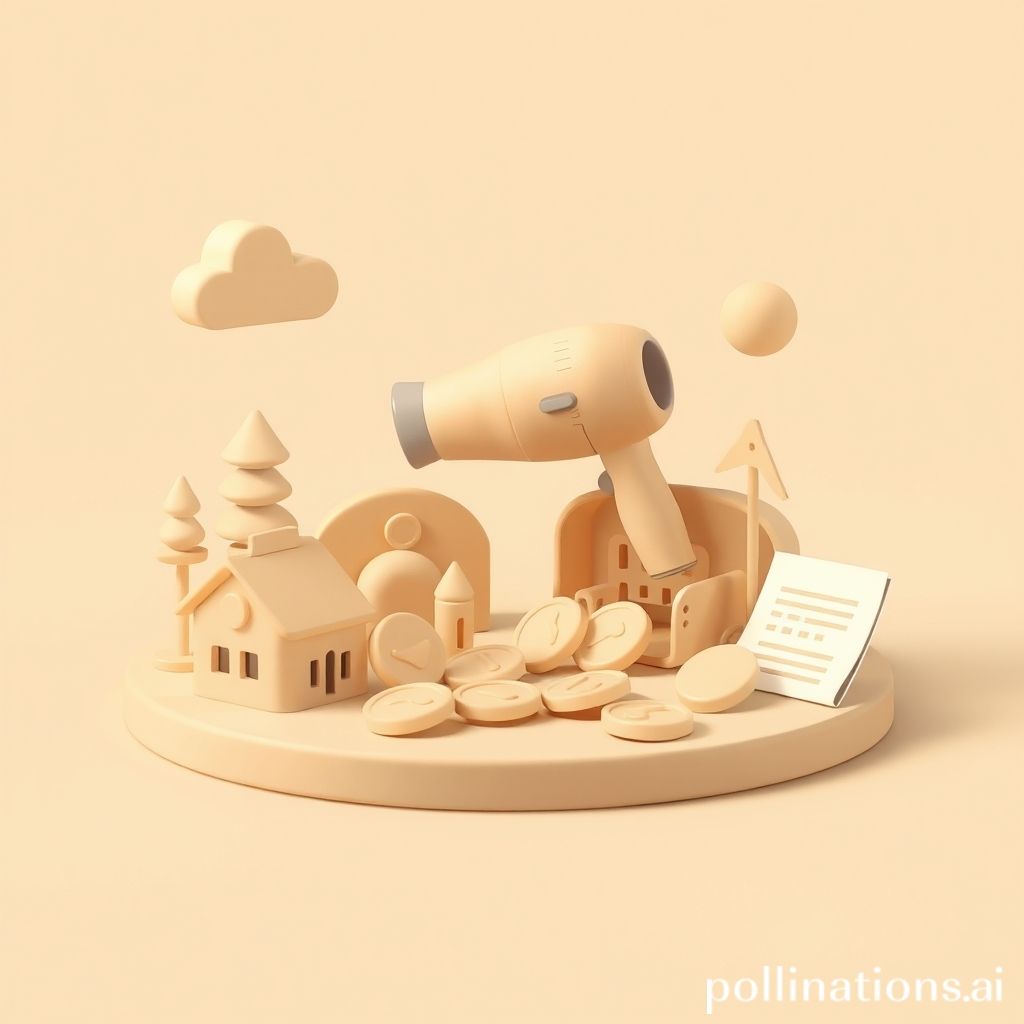 pollinations.ai