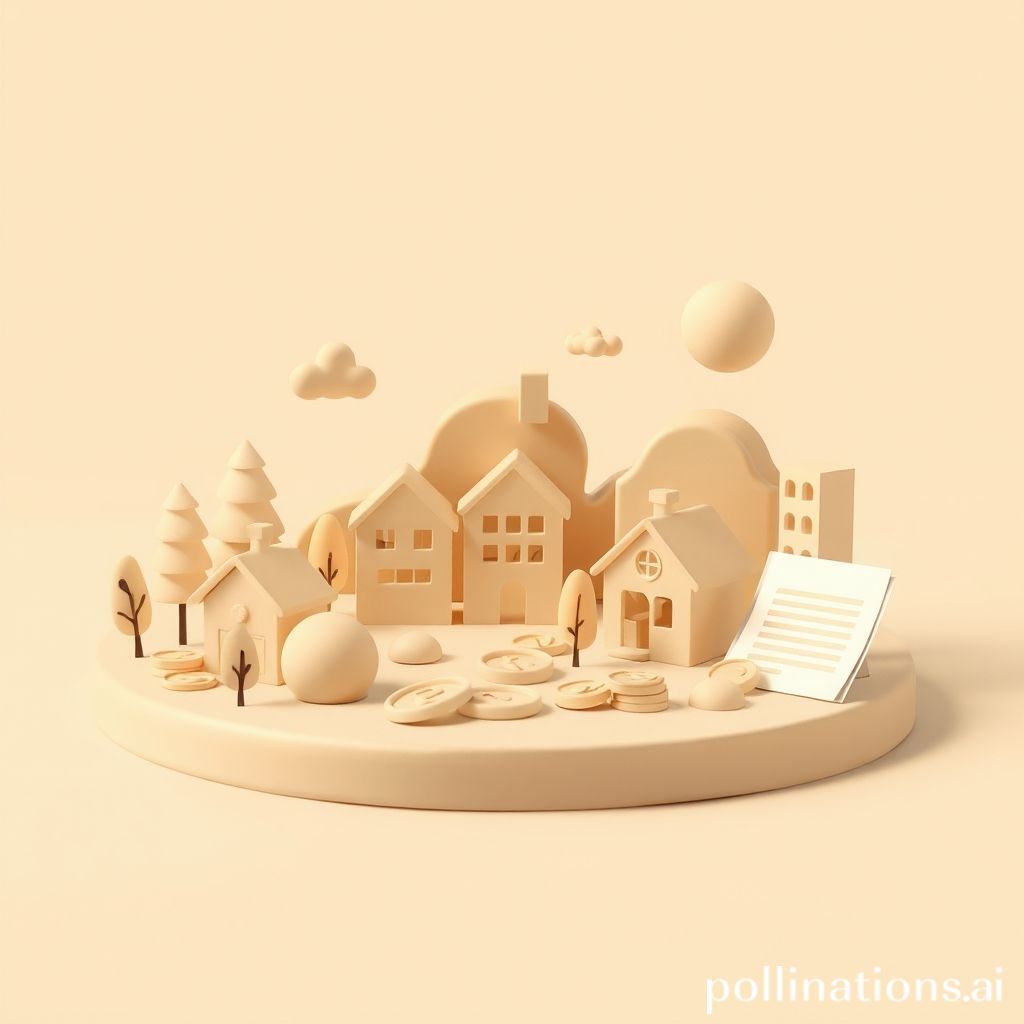 pollinations.ai