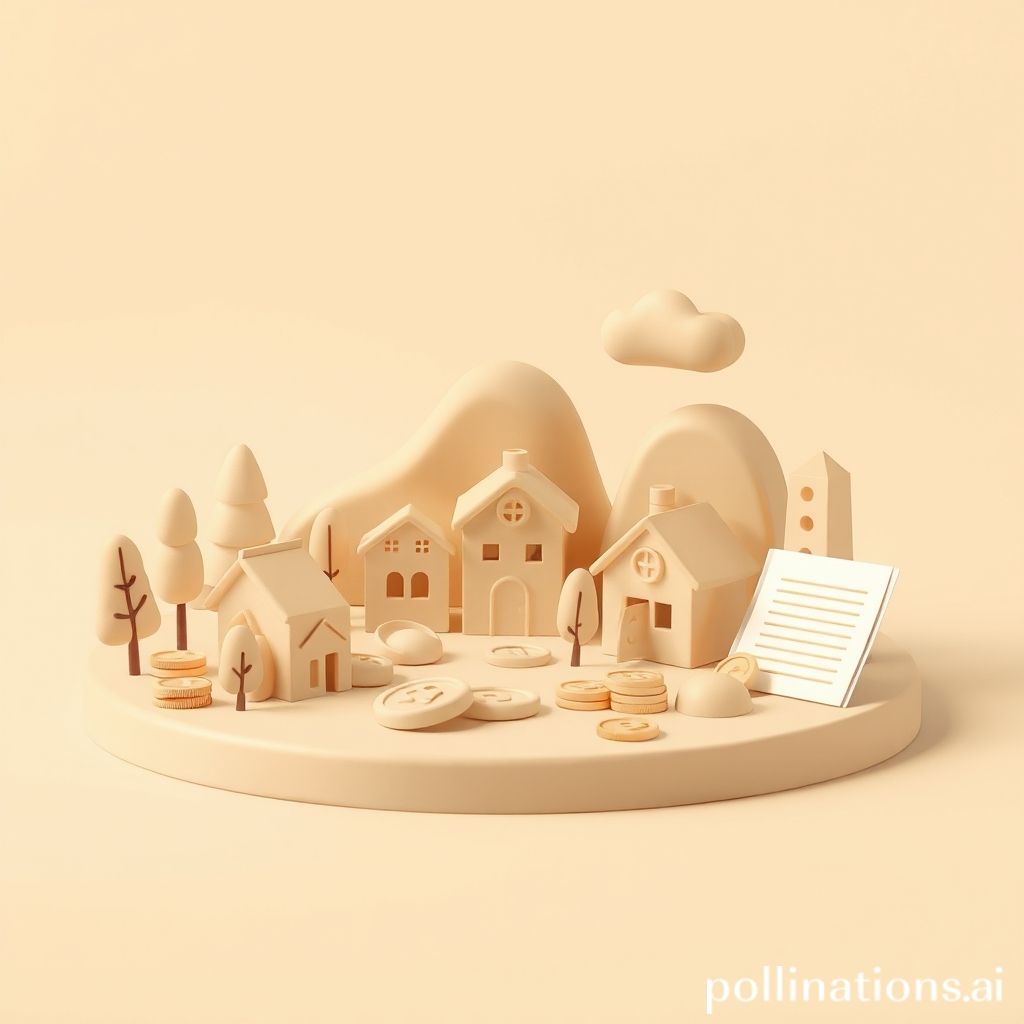 pollinations.ai