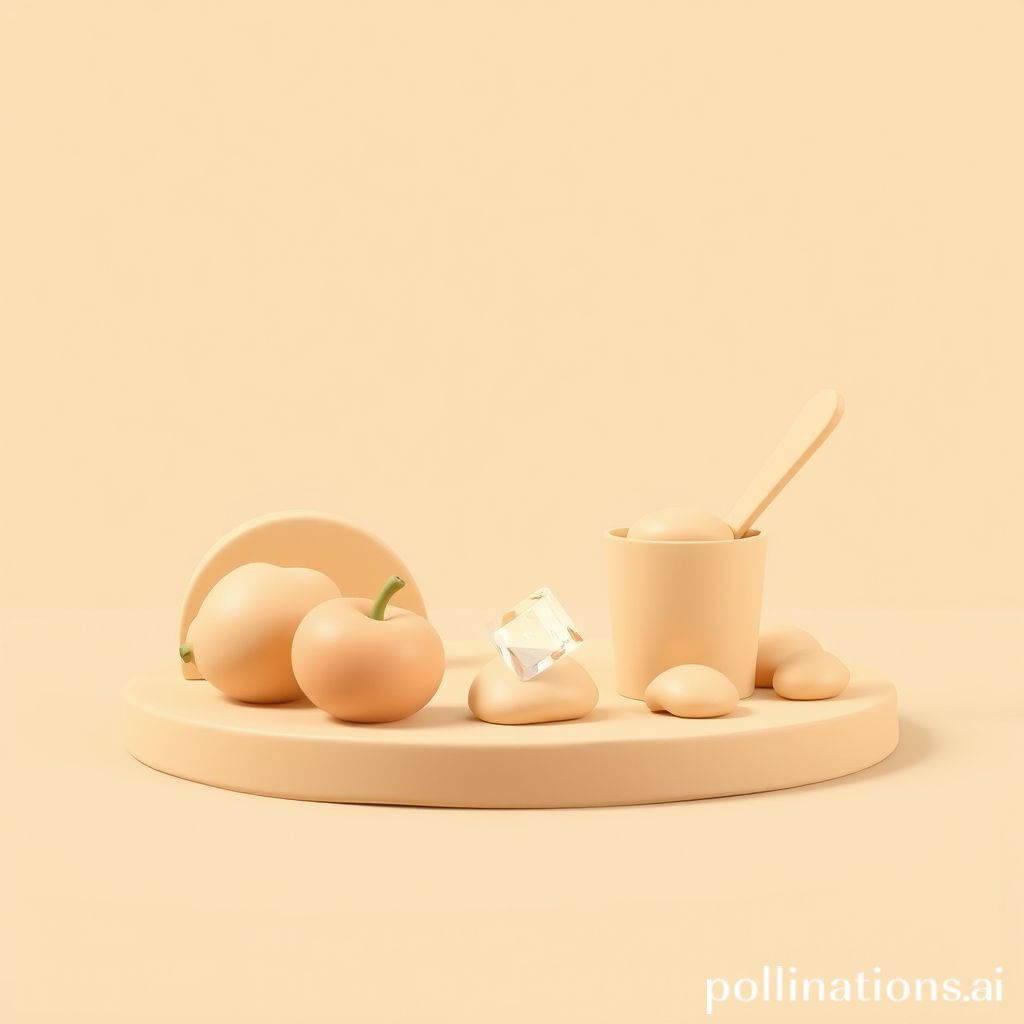 pollinations.ai