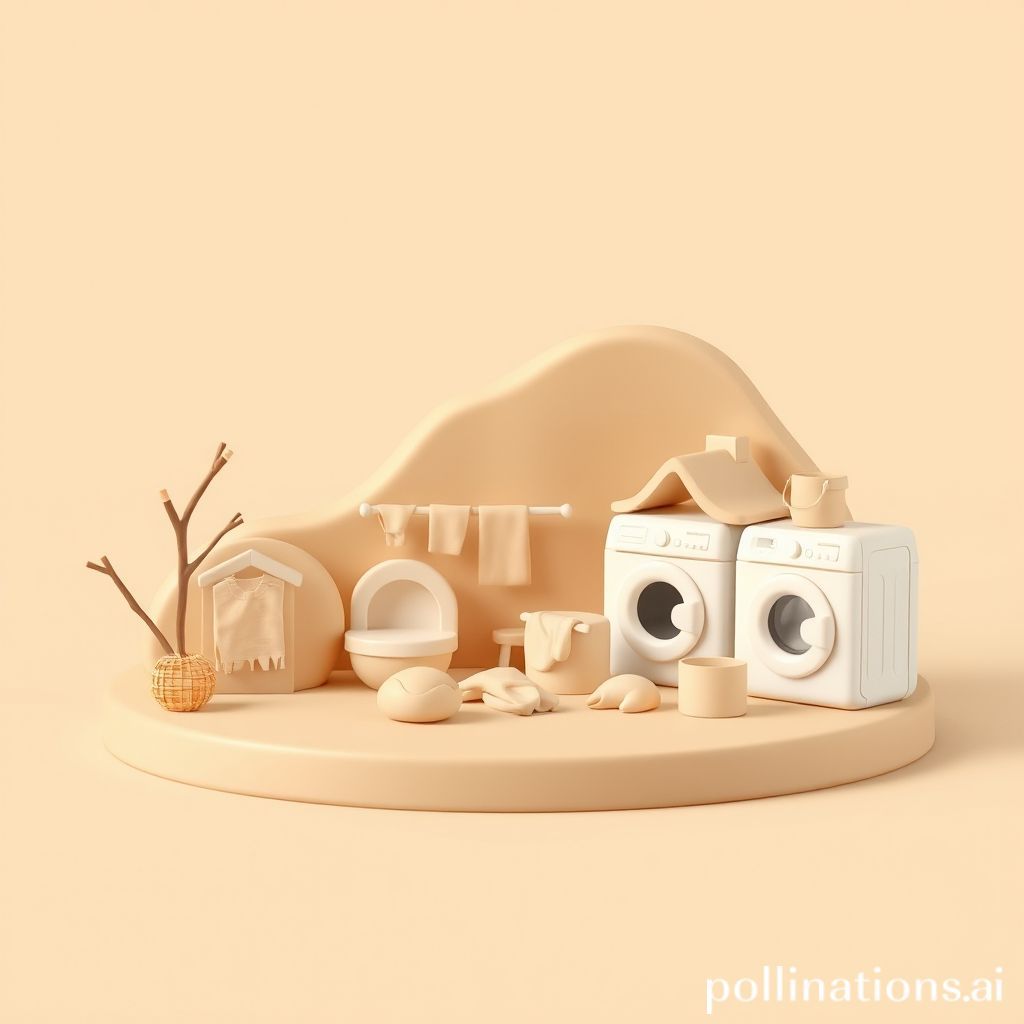 pollinations.ai